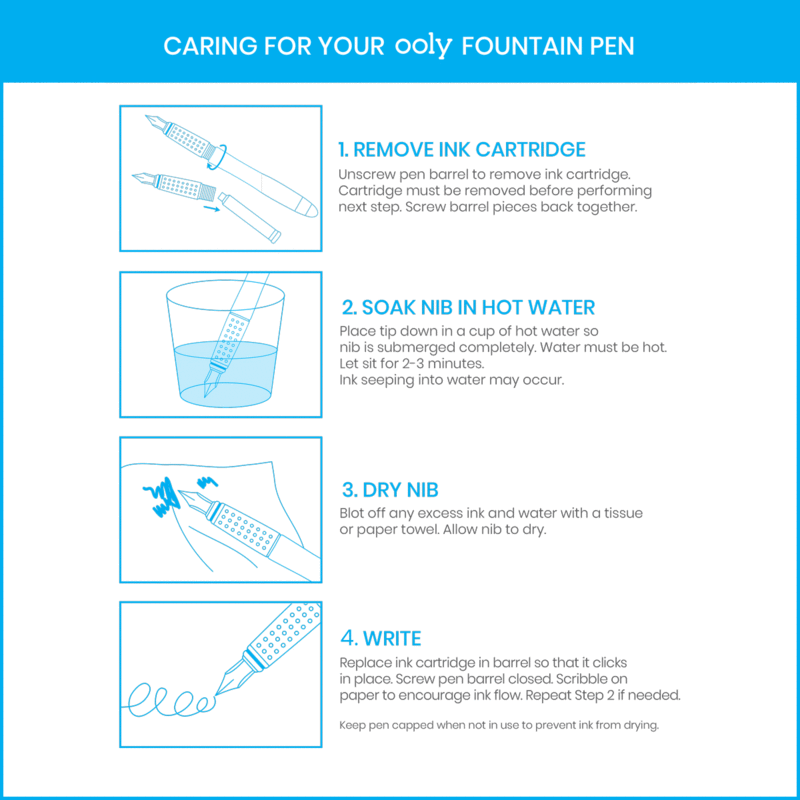 CARING FOR YOUR ooly FOUNTAIN PEN

1. REMOVE INK CARTRIDGE
Unscrew pen barrel to remove ink cartridge. Cartridge must be removed before performing next step. Screw barrel pieces back together.

2. SOAK NIB IN HOT WATER
Place tip down in a cup of hot water so nib is submerged completely. Water must be hot. Let sit for 2-3 minutes.
Ink seeping into water may occur.

3. DRY NIB
Blot off any excess ink and water with a tissue or paper towel. Allow nib to dry.

4. WRITE
Replace ink cartridge in barrel so that it clicks in place. Screw pen barrel closed. Scribble on paper to encourage ink flow. Repeat Step 2 if needed.

Keep pen capped when not in use to prevent ink from drying.